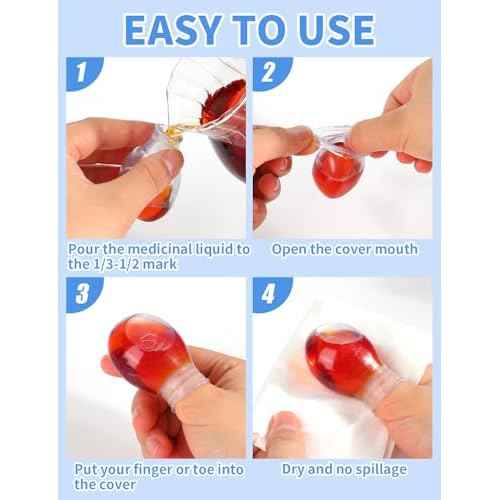 EASY TO USE

1

Pour the medicinal liquid to the 1/3-1/2 mark

2

Open the cover mouth

3

Put your finger or toe into the cover

4

Dry and no spillage