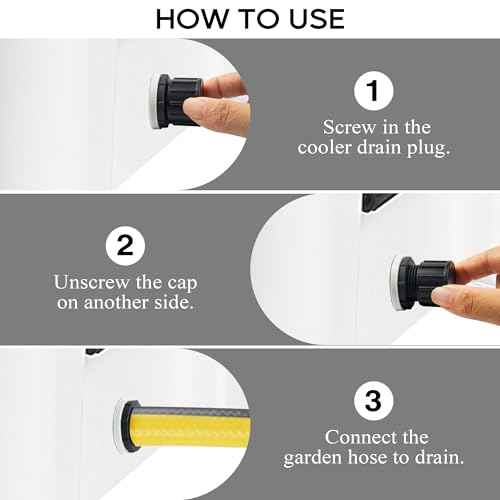 HOW TO USE

1

Screw in the cooler drain plug.

2

Unscrew the cap on another side.

3

Connect the garden hose to drain.