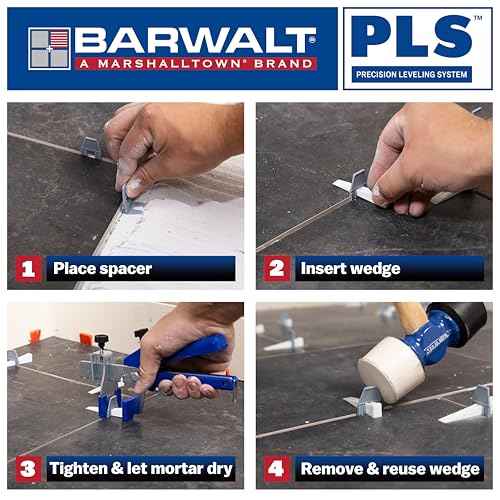 BARWALT®
A MARSHALLTOWN® BRAND

PLS™
PRECISION LEVELING SYSTEM

1 Place spacer

2 Insert wedge

3 Tighten & let mortar dry

4 Remove & reuse wedge