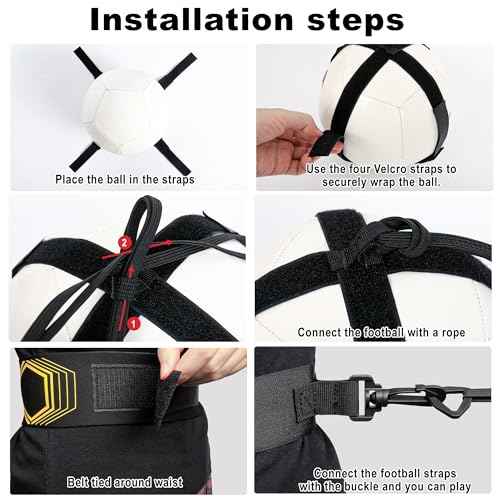 Installation steps

Place the ball in the straps

Use the four Velcro straps to securely wrap the ball.

2

1

Connect the football with a rope

Belt tied around waist

Connect the football straps with the buckle and you can play