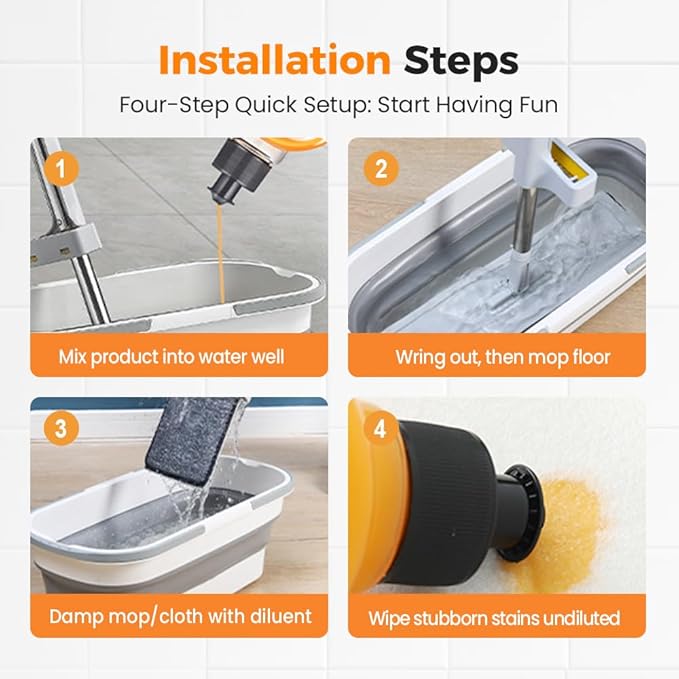 Installation Steps

Four-Step Quick Setup: Start Having Fun

1

Mix product into water well

2

Wring out, then mop floor

3

Damp mop/cloth with diluent

4

Wipe stubborn stains undiluted