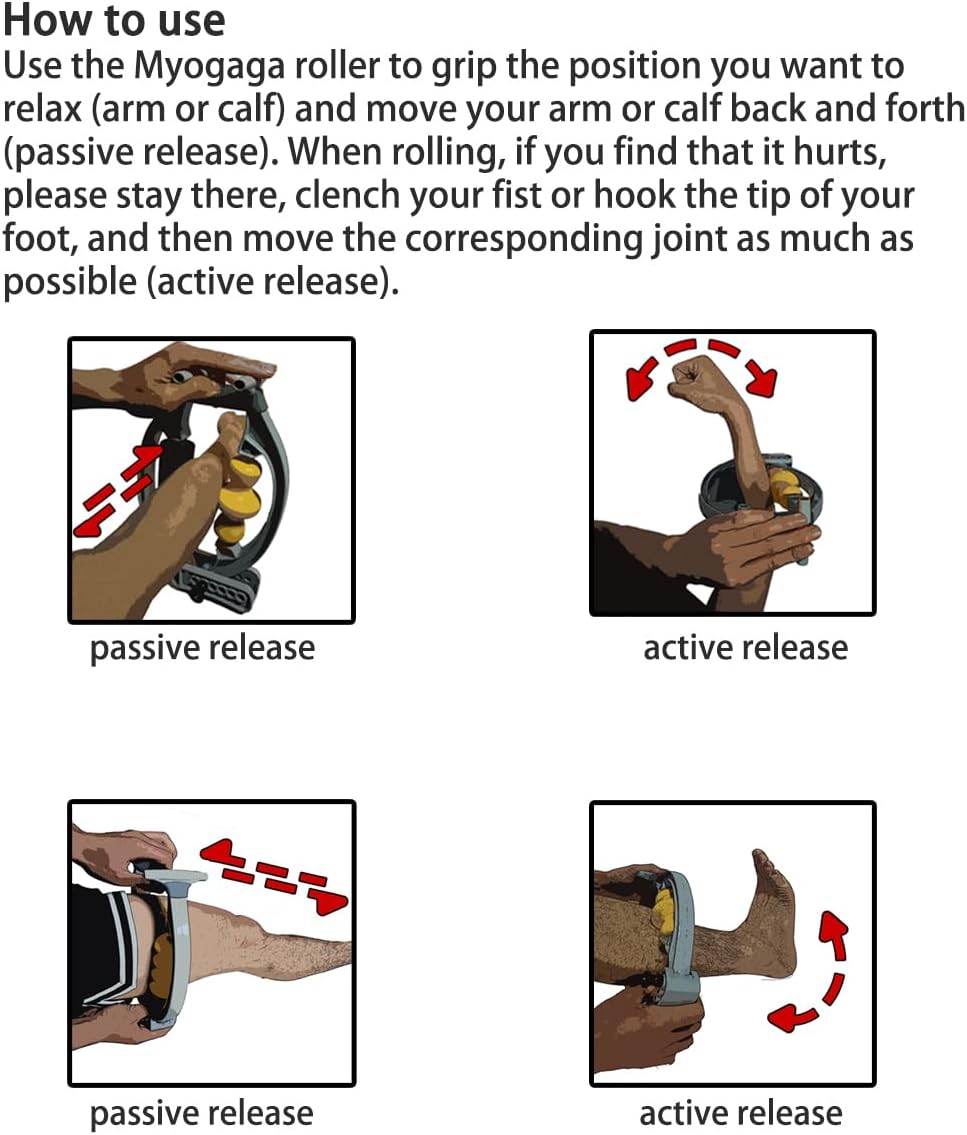 How to use
Use the Myogaga roller to grip the position you want to relax (arm or calf) and move your arm or calf back and forth (passive release). When rolling, if you find that it hurts, please stay there, clench your fist or hook the tip of your foot, and then move the corresponding joint as much as possible (active release).

passive release

active release

passive release

active release