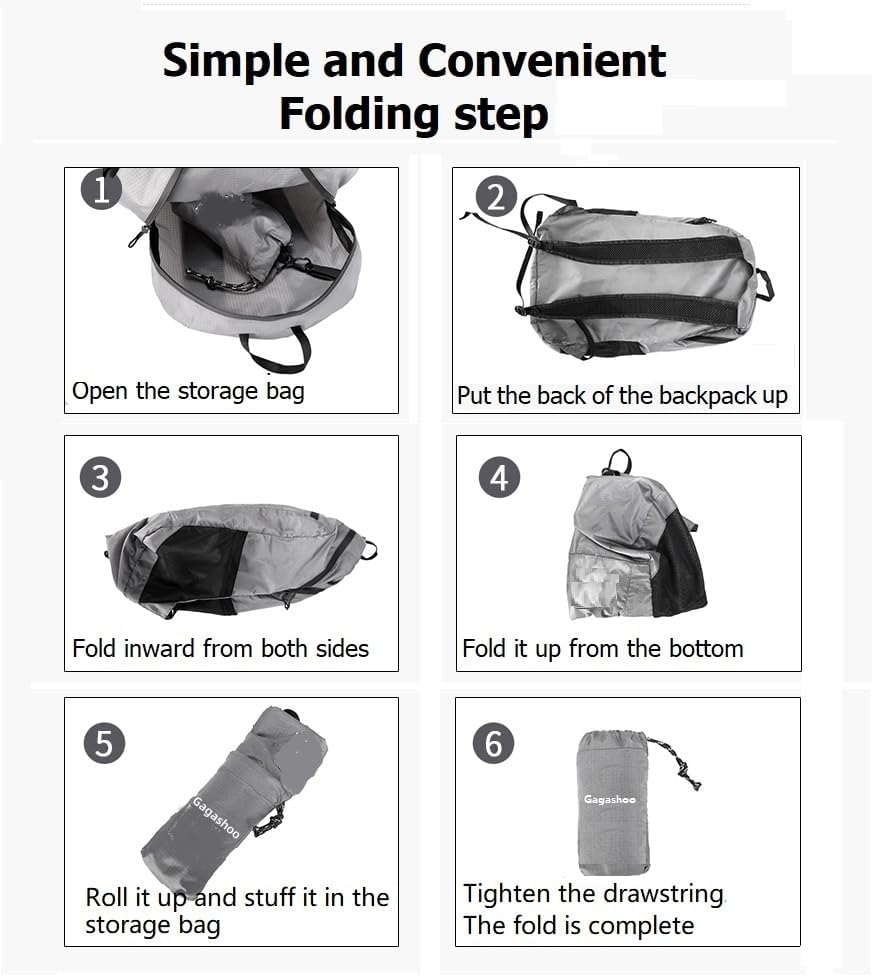 Simple and Convenient Folding step

1
Open the storage bag

2
Put the back of the backpack up

3
Fold inward from both sides

4
Fold it up from the bottom

5
Gagashoo
Roll it up and stuff it in the storage bag

6
Gagashoo
Tighten the drawstring
The fold is complete