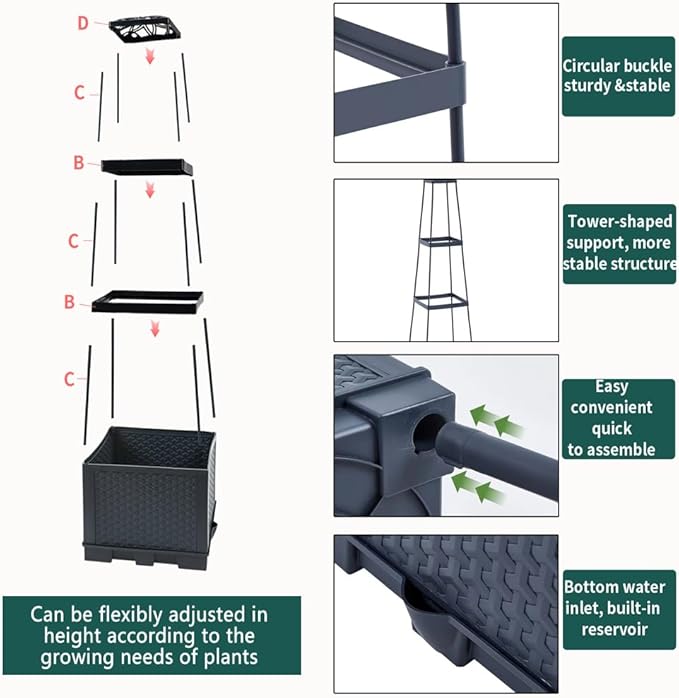 D

C

B

C

B

C

Can be flexibly adjusted in height according to the growing needs of plants

Circular buckle sturdy &stable

Tower-shaped support, more stable structure

Easy convenient quick to assemble

Bottom water inlet, built-in reservoir