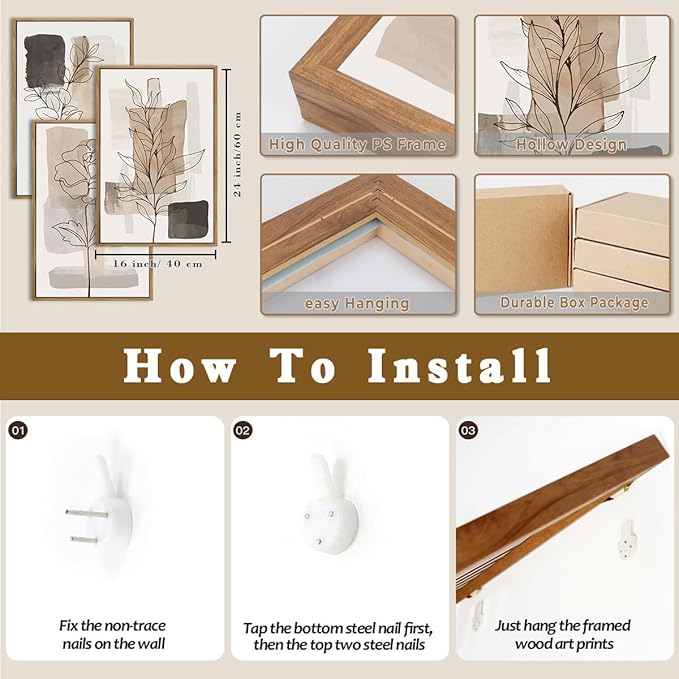 24 inch/60 cm

16 inch/ 40 cm

High Quality PS Frame

Hollow Design

easy Hanging

Durable Box Package

How To Install

01

Fix the non-trace nails on the wall

02

Tap the bottom steel nail first, then the top two steel nails

03

Just hang the framed wood art prints