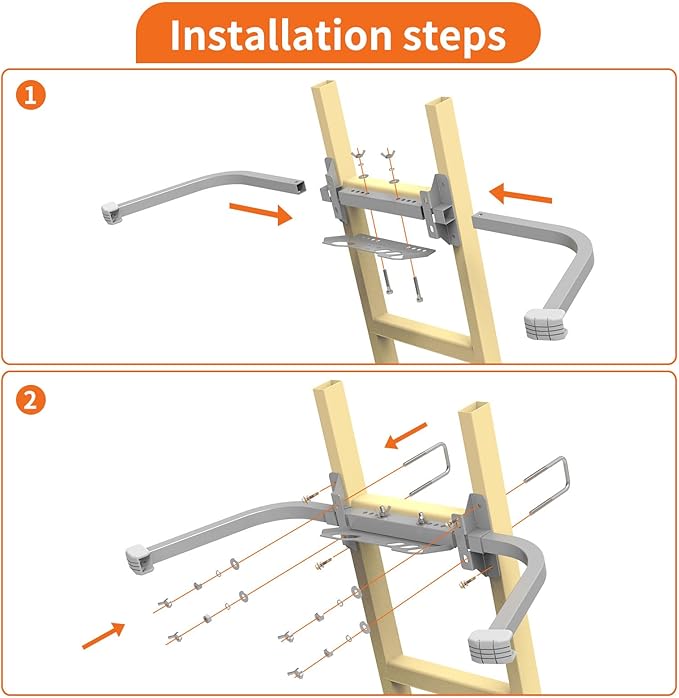 Installation steps

1

2