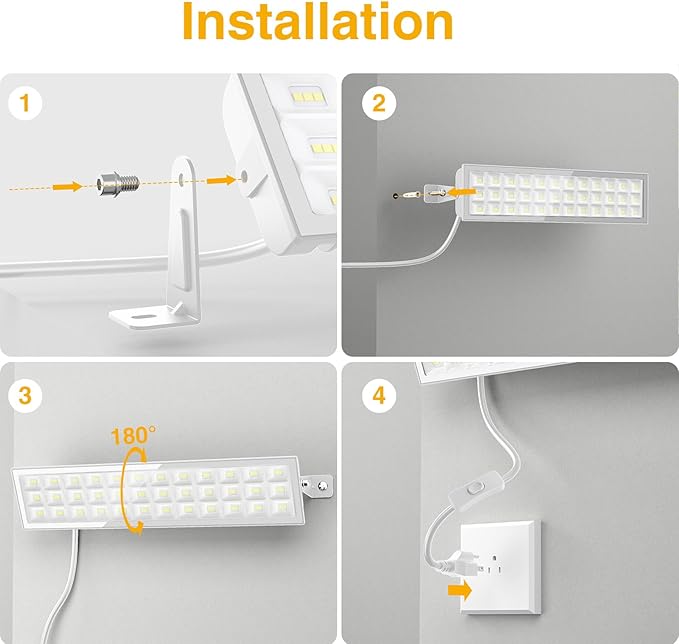 Installation

1

2

3

180°

4