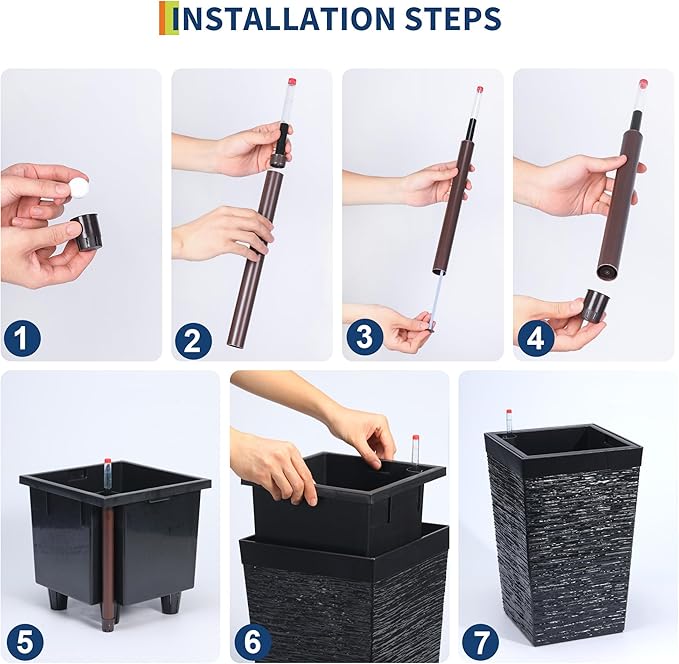 INSTALLATION STEPS

1

2

3

4

5

6

7