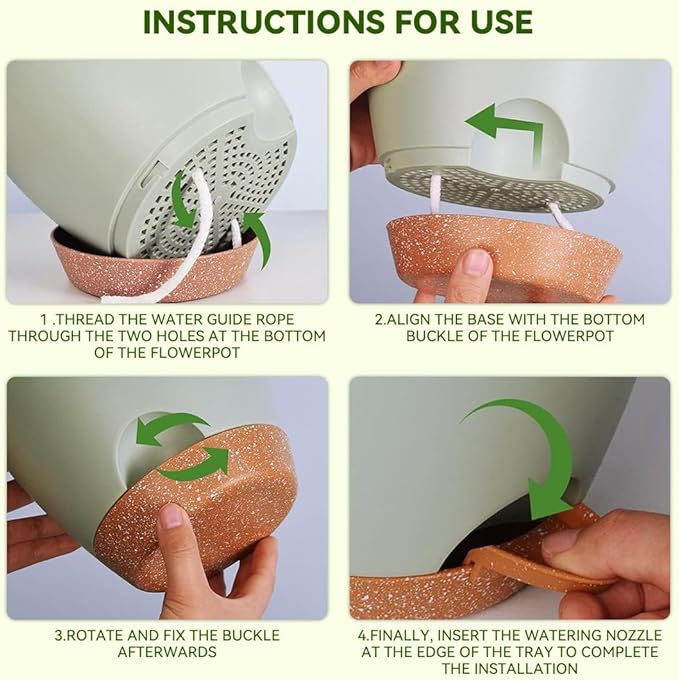 INSTRUCTIONS FOR USE

1 .THREAD THE WATER GUIDE ROPE THROUGH THE TWO HOLES AT THE BOTTOM OF THE FLOWERPOT

2.ALIGN THE BASE WITH THE BOTTOM BUCKLE OF THE FLOWERPOT

3.ROTATE AND FIX THE BUCKLE AFTERWARDS

4.FINALLY, INSERT THE WATERING NOZZLE AT THE EDGE OF THE TRAY TO COMPLETE THE INSTALLATION