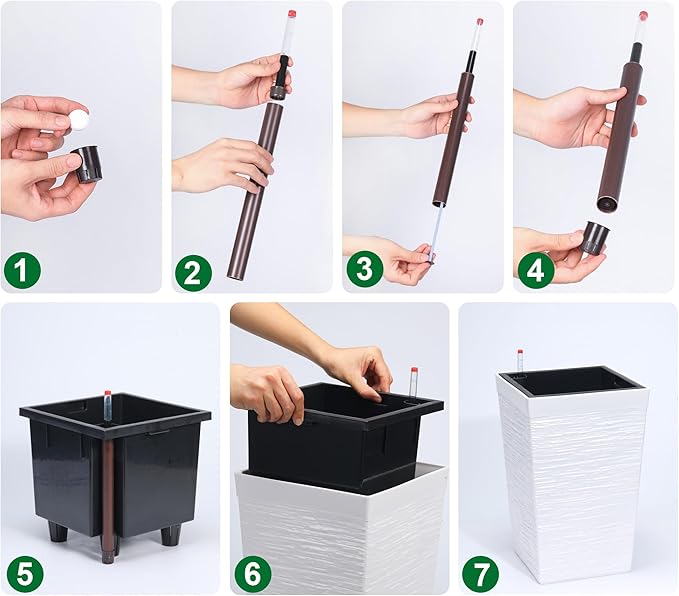 1
2
3
4
5
6
7