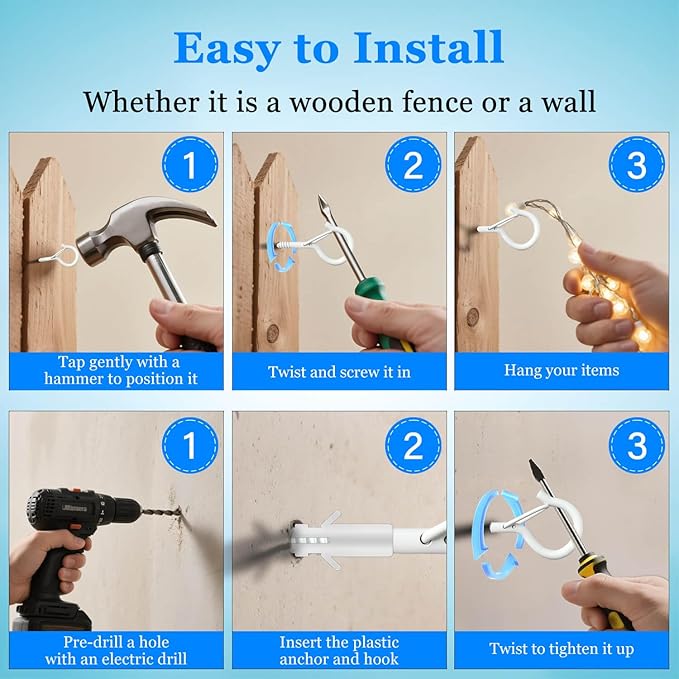 Easy to Install

Whether it is a wooden fence or a wall

1

Tap gently with a hammer to position it

2

Twist and screw it in

3

Hang your items

1

Pre-drill a hole with an electric drill

2

Insert the plastic anchor and hook

3

Twist to tighten it up