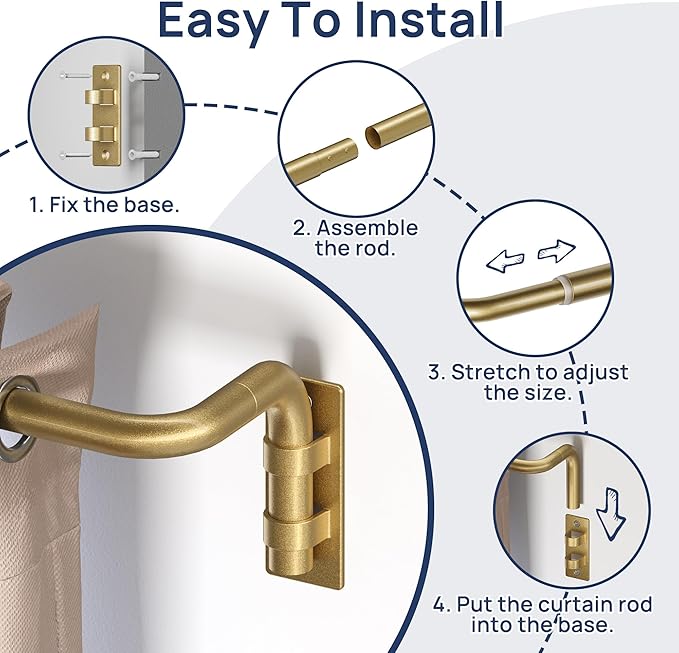 Easy To Install

1. Fix the base.

2. Assemble the rod.

3. Stretch to adjust the size.

4. Put the curtain rod into the base.