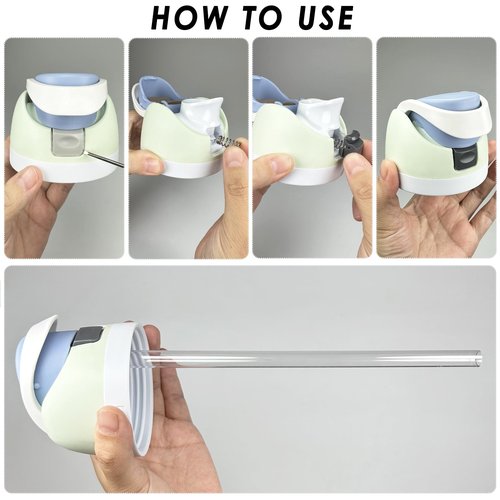 HOW TO USE