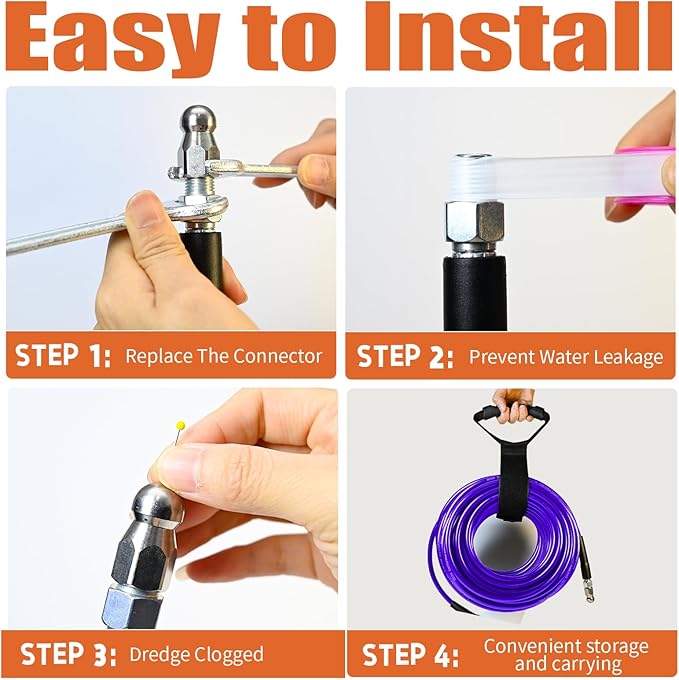 Easy to Install

STEP 1: Replace The Connector

STEP 2: Prevent Water Leakage

STEP 3: Dredge Clogged

STEP 4: Convenient storage and carrying