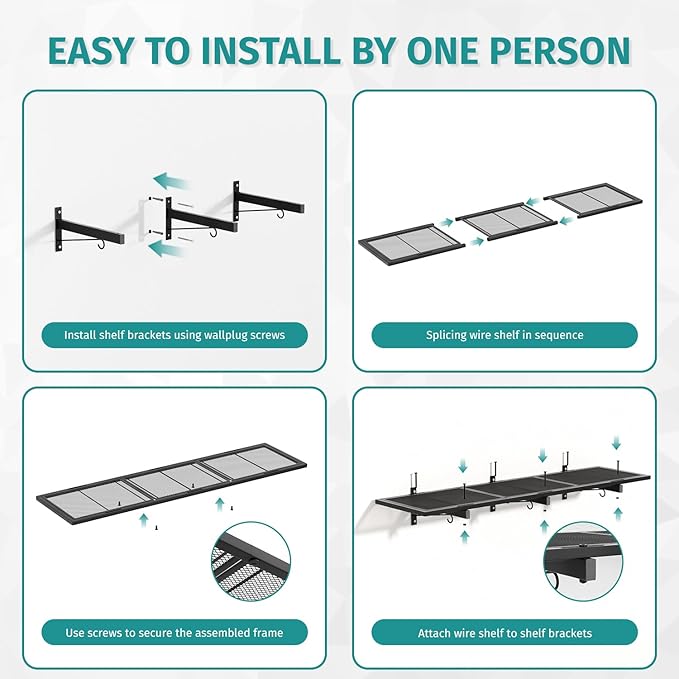 EASY TO INSTALL BY ONE PERSON

Install shelf brackets using wallplug screws

Splicing wire shelf in sequence

Use screws to secure the assembled frame

Attach wire shelf to shelf brackets