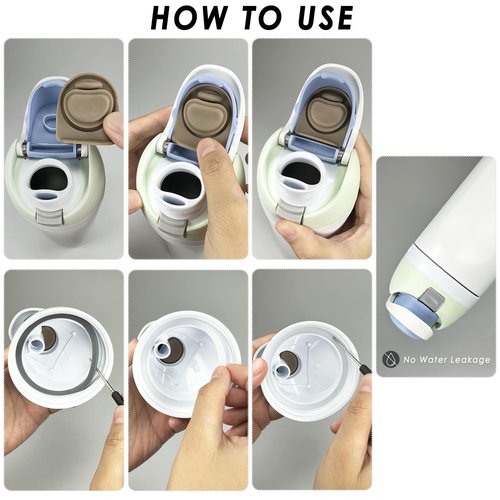 HOW TO USE

No Water Leakage