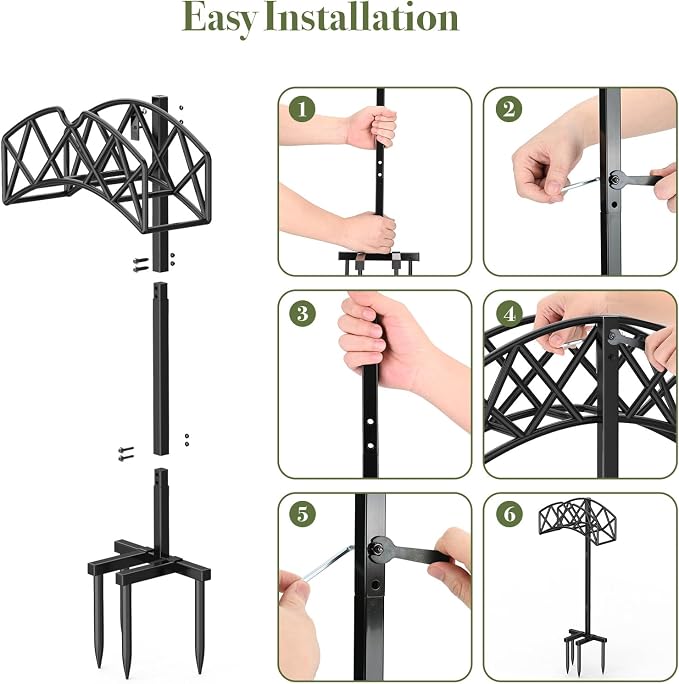 Easy Installation

1

2

3

4

5

6