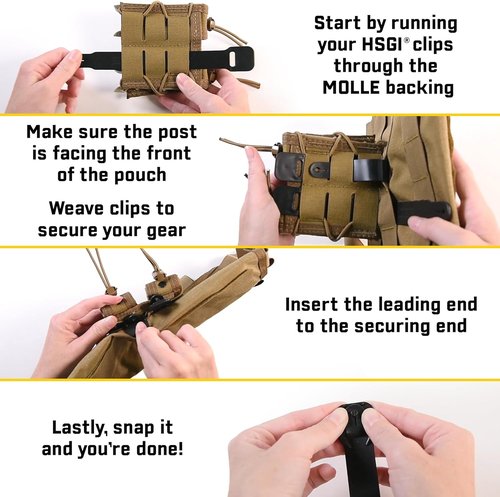 Start by running your HSGI® clips through the MOLLE backing

Make sure the post is facing the front of the pouch

Weave clips to secure your gear

Insert the leading end to the securing end

Lastly, snap it and you're done!