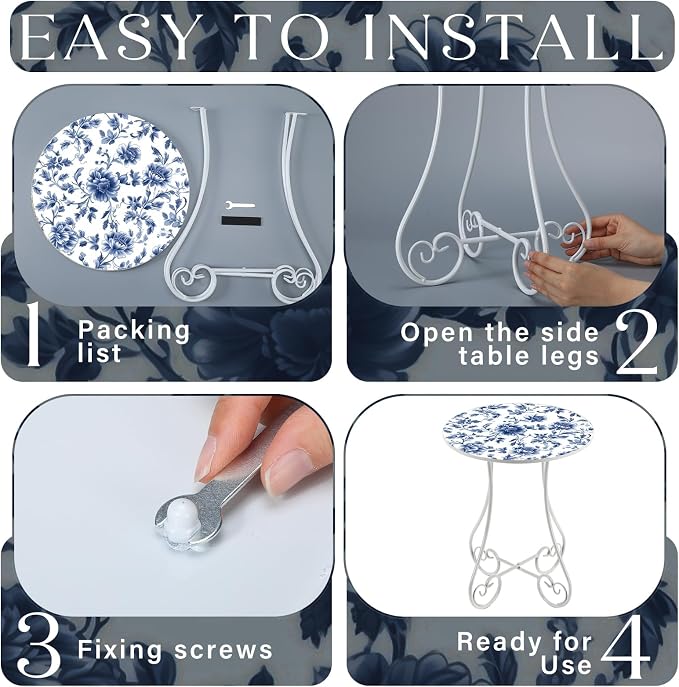 EASY TO INSTALL

1 Packing list

Open the side table legs 2

3 Fixing screws

Ready for Use 4