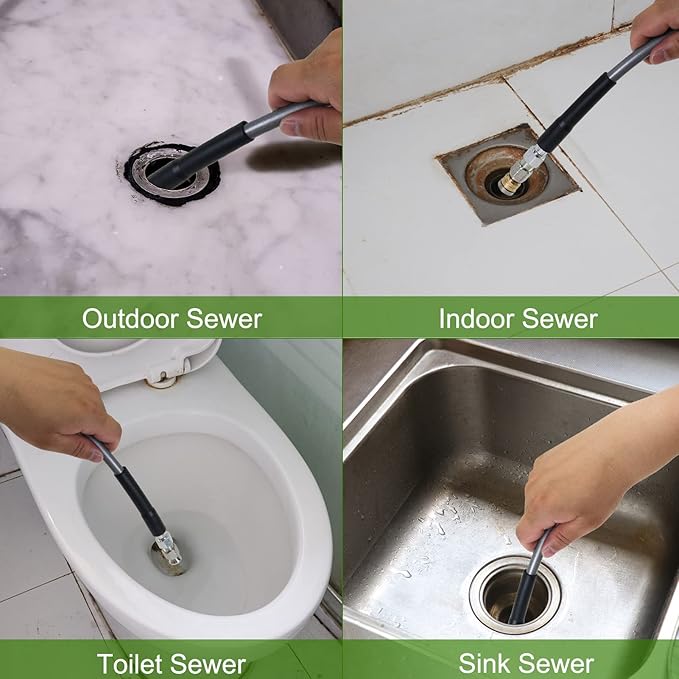 Outdoor Sewer

Indoor Sewer

Toilet Sewer

Sink Sewer