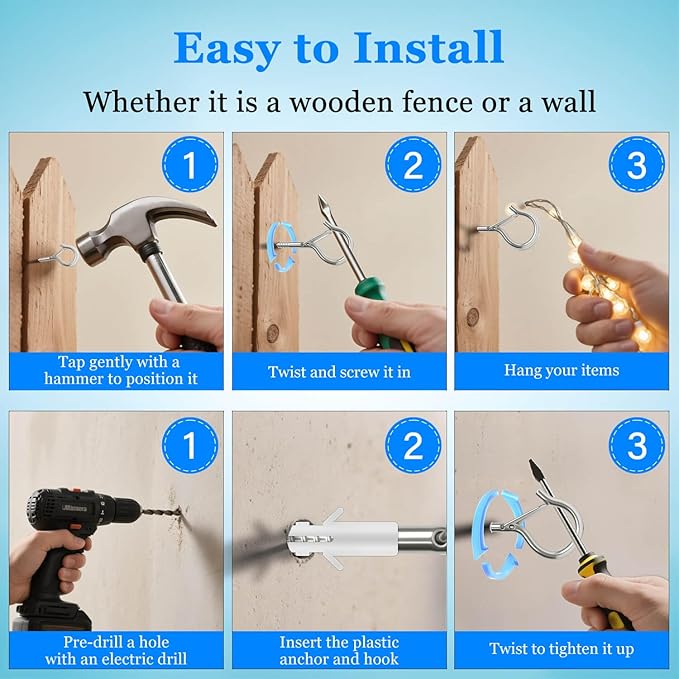 Easy to Install

Whether it is a wooden fence or a wall

1

Tap gently with a hammer to position it

2

Twist and screw it in

3

Hang your items

1

Pre-drill a hole with an electric drill

2

Insert the plastic anchor and hook

3

Twist to tighten it up