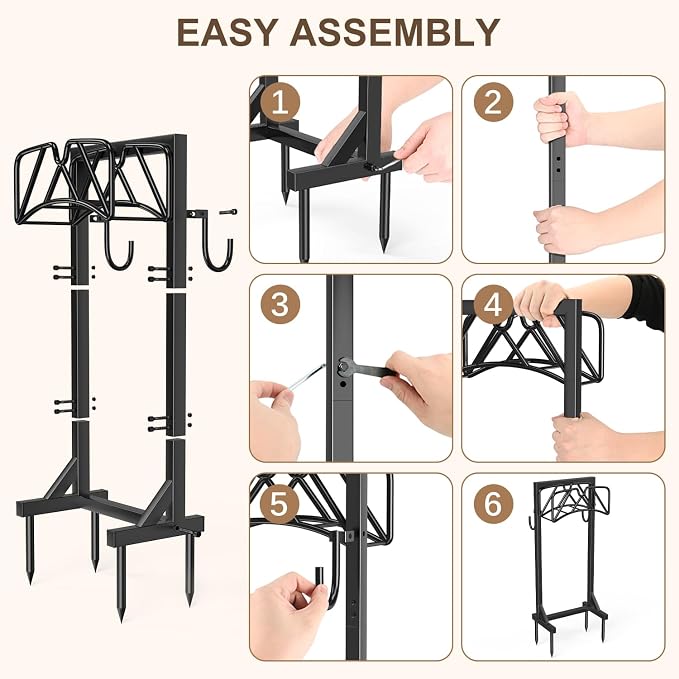 EASY ASSEMBLY

1

2

3

4

5

6