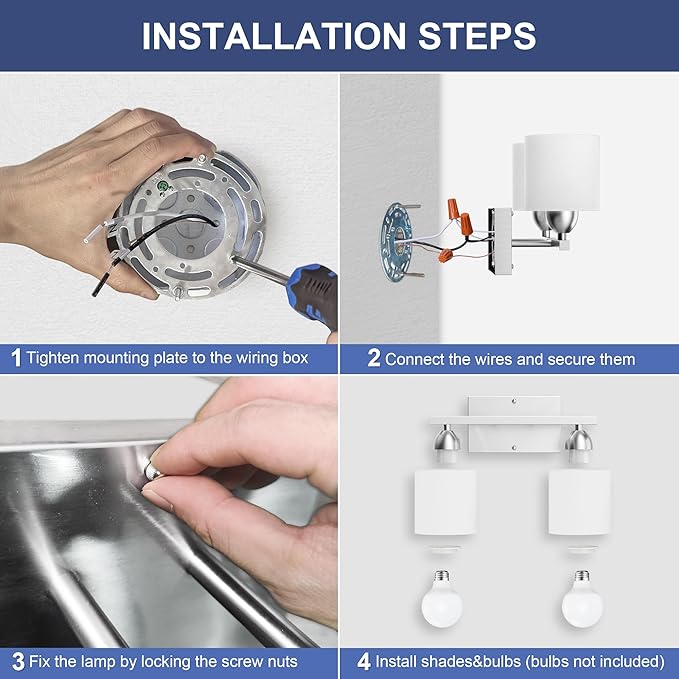 INSTALLATION STEPS

1 Tighten mounting plate to the wiring box

2 Connect the wires and secure them

3 Fix the lamp by locking the screw nuts

4 Install shades&bulbs (bulbs not included)