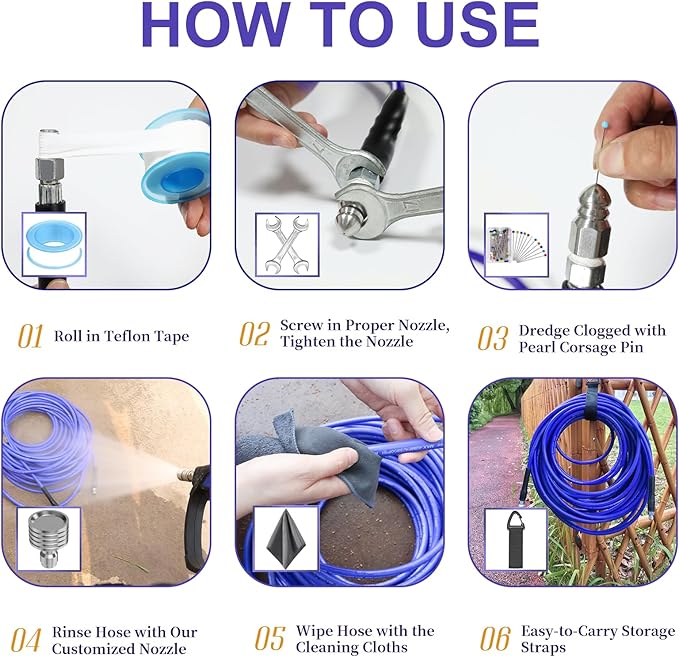 HOW TO USE

01 Roll in Teflon Tape

02 Screw in Proper Nozzle, Tighten the Nozzle

03 Dredge Clogged with Pearl Corsage Pin

04 Rinse Hose with Our Customized Nozzle

05 Wipe Hose with the Cleaning Cloths

06 Easy-to-Carry Storage Straps