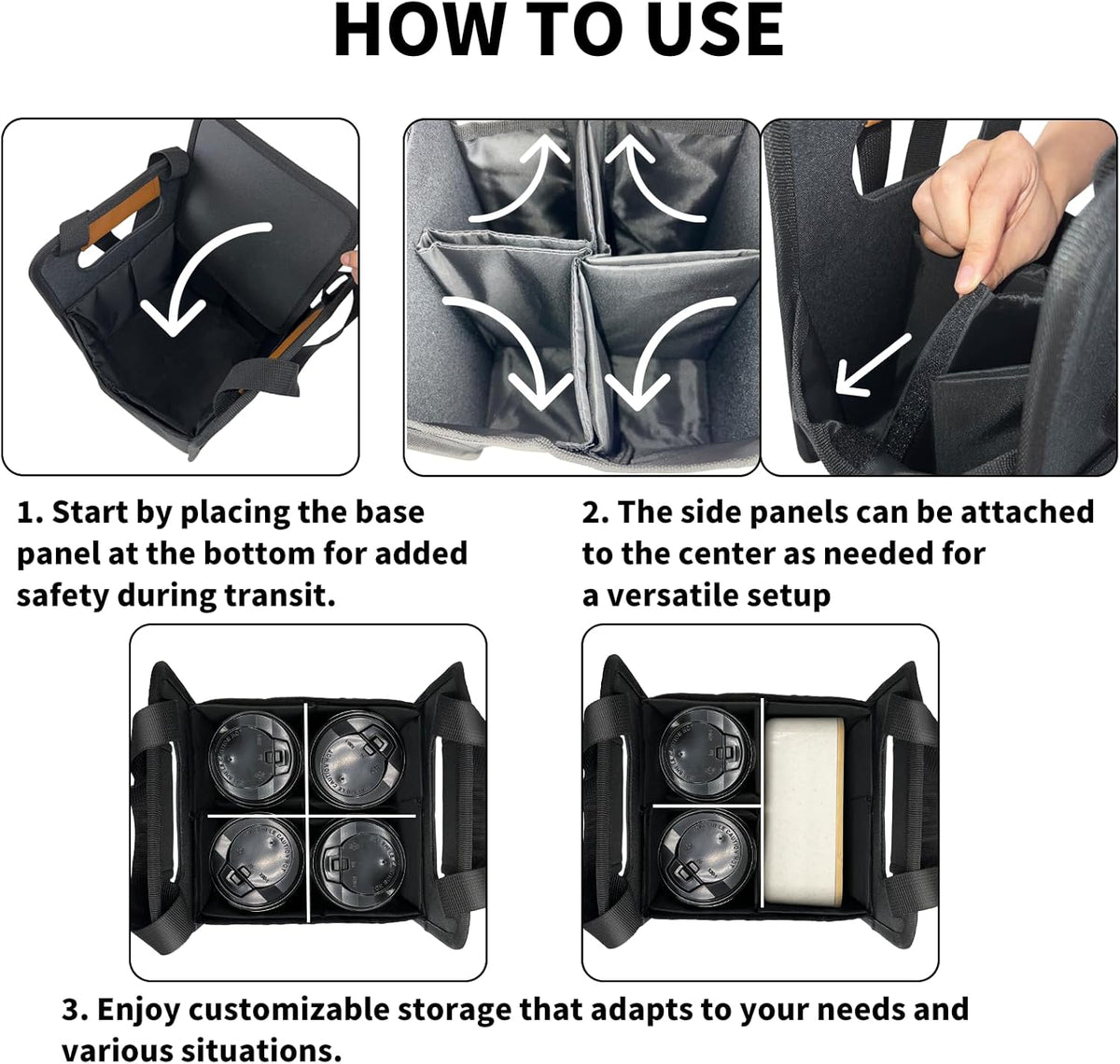 HOW TO USE

1. Start by placing the base panel at the bottom for added safety during transit.

2. The side panels can be attached to the center as needed for a versatile setup

3. Enjoy customizable storage that adapts to your needs and various situations.