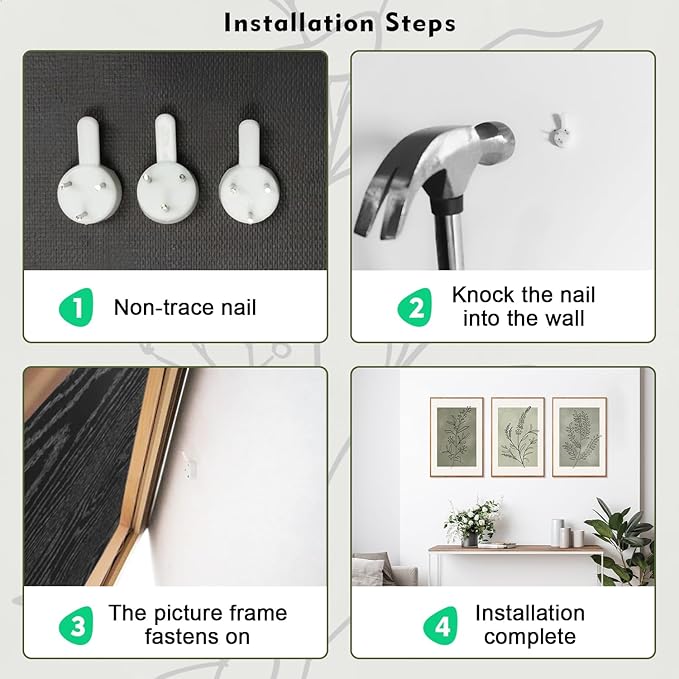 Installation Steps

1 Non-trace nail

2 Knock the nail into the wall

3 The picture frame fastens on

4 Installation complete