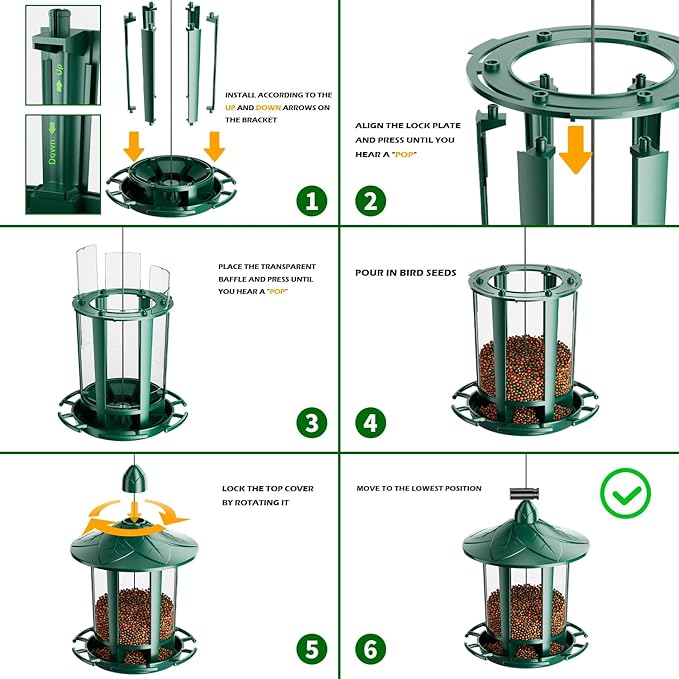 Up

Down

INSTALL ACCORDING TO THE UP AND DOWN ARROWS ON THE BRACKET

1

ALIGN THE LOCK PLATE AND PRESS UNTIL YOU HEAR A "POP"

2

PLACE THE TRANSPARENT BAFFLE AND PRESS UNTIL YOU HEAR A "POP"

3

POUR IN BIRD SEEDS

4

LOCK THE TOP COVER BY ROTATING IT

5

MOVE TO THE LOWEST POSITION

6