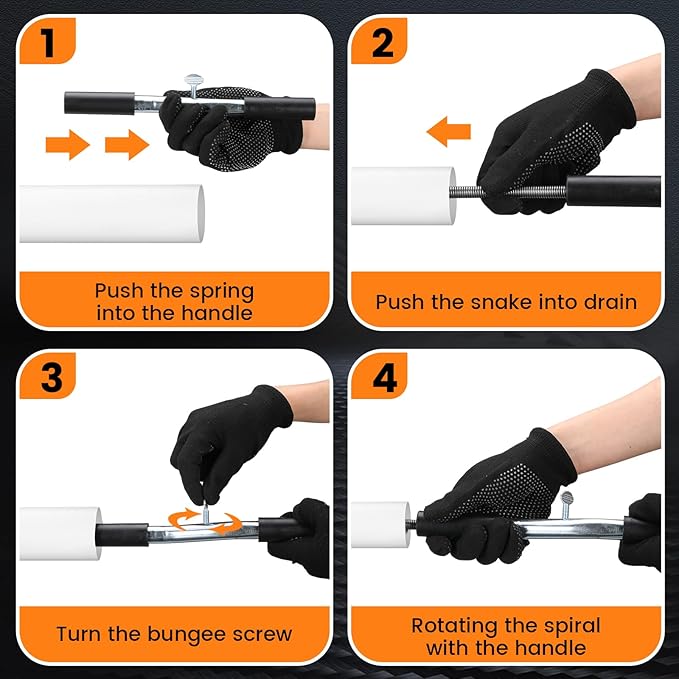 1

Push the spring into the handle

2

Push the snake into drain

3

Turn the bungee screw

4

Rotating the spiral with the handle