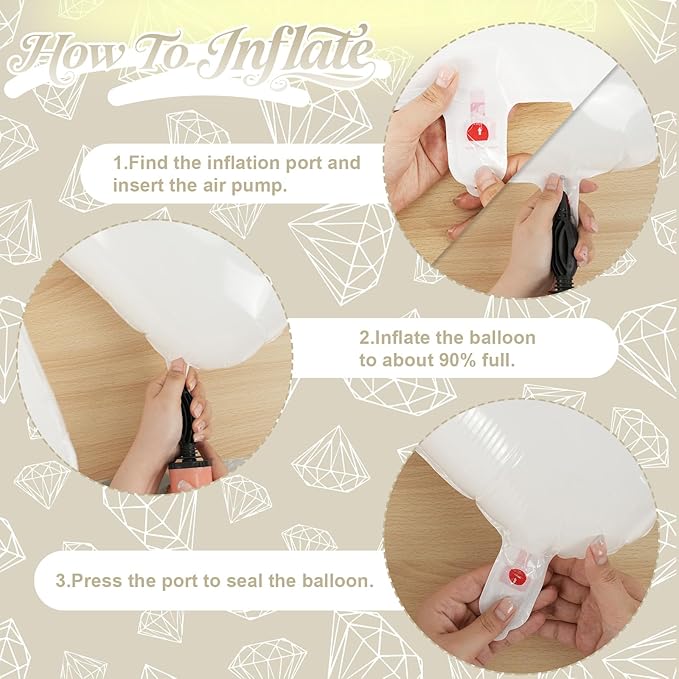 How To Inflate

1.Find the inflation port and insert the air pump.

2.Inflate the balloon to about 90% full.

3.Press the port to seal the balloon.