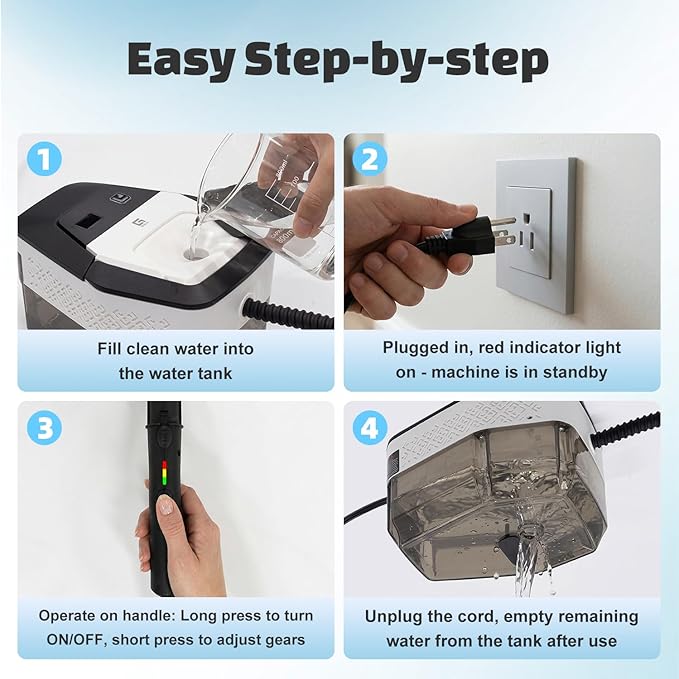 Easy Step-by-step

1

Fill clean water into the water tank

2

Plugged in, red indicator light on - machine is in standby

3

Operate on handle: Long press to turn ON/OFF, short press to adjust gears

4

Unplug the cord, empty remaining water from the tank after use