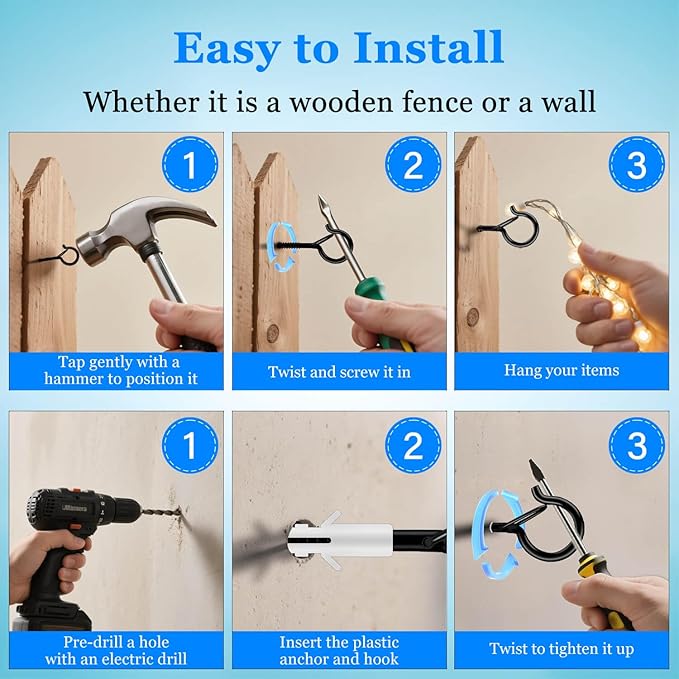 Easy to Install

Whether it is a wooden fence or a wall

1

Tap gently with a hammer to position it

2

Twist and screw it in

3

Hang your items

1

Pre-drill a hole with an electric drill

2

Insert the plastic anchor and hook

3

Twist to tighten it up