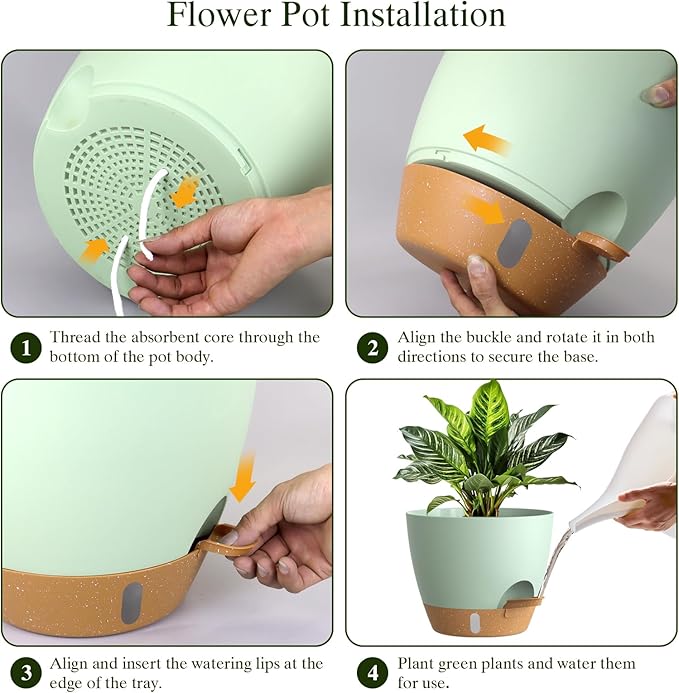 Flower Pot Installation

1 Thread the absorbent core through the bottom of the pot body.

2 Align the buckle and rotate it in both directions to secure the base.

3 Align and insert the watering lips at the edge of the tray.

4 Plant green plants and water them for use.