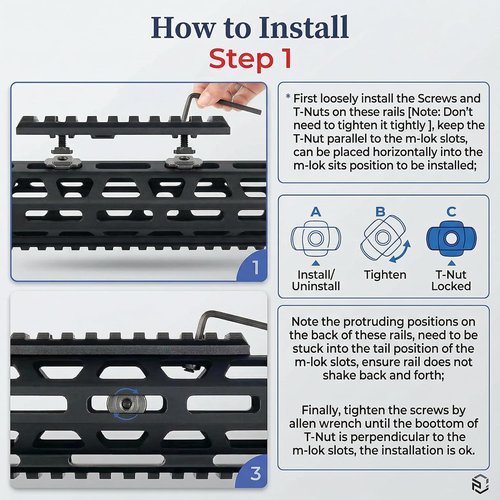 How to Install
Step 1

1

* First loosely install the Screws and T-Nuts on these rails [Note: Don't need to tighten it tightly ], keep the T-Nut parallel to the m-lok slots, can be placed horizontally into the m-lok sits position to be installed;

A
Install/ Uninstall

B
Tighten

C
T-Nut Locked

3

Note the protruding positions on the back of these rails, need to be stuck into the tail position of the m-lok slots, ensure rail does not shake back and forth;

Finally, tighten the screws by allen wrench until the boottom of T-Nut is perpendicular to the m-lok slots, the installation is ok.