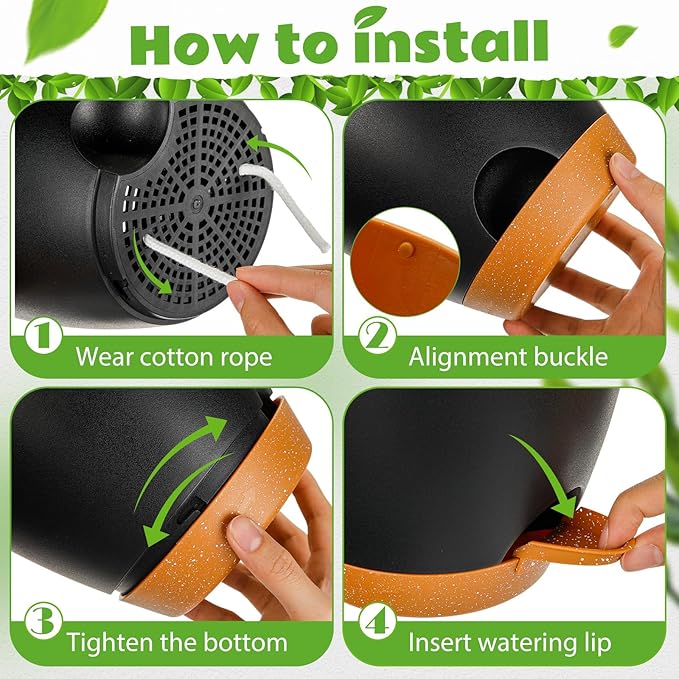 How to install

1 Wear cotton rope

2 Alignment buckle

3 Tighten the bottom

4 Insert watering lip