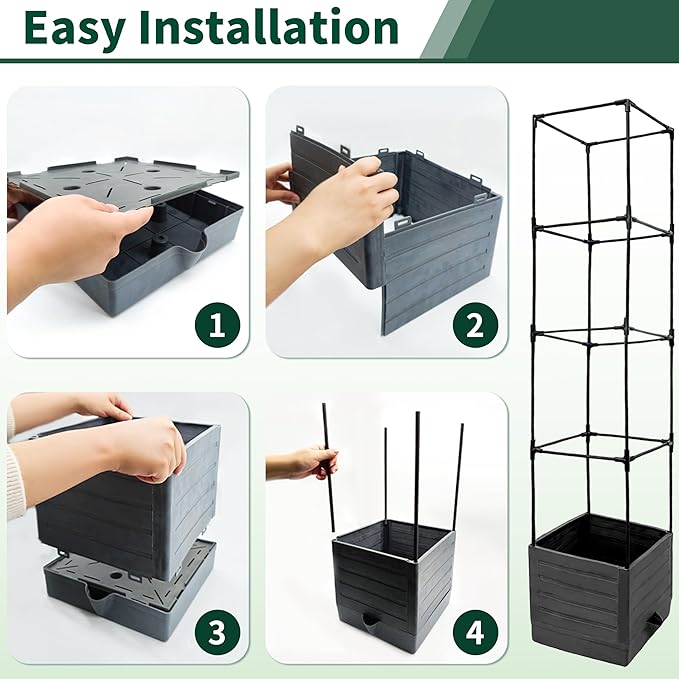 Easy Installation

1

2

3

4