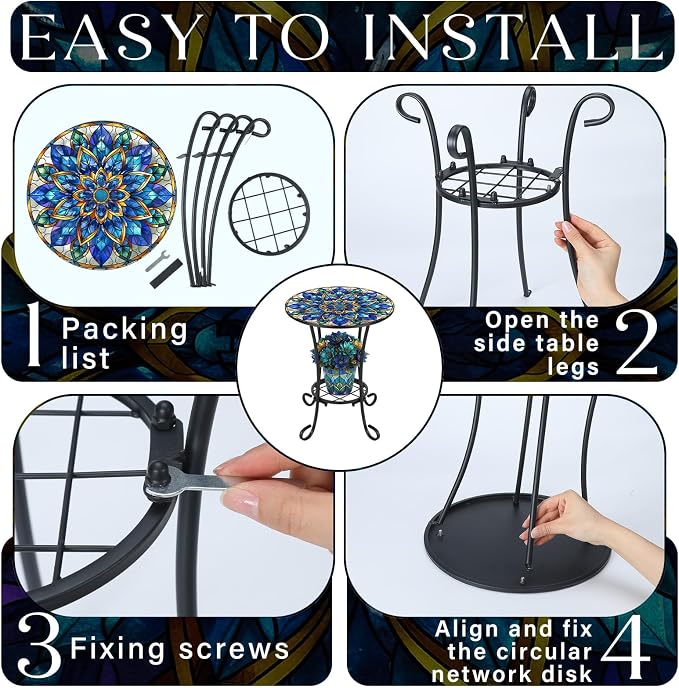 EASY TO INSTALL

1 Packing list

Open the side table legs 2

3 Fixing screws

Align and fix the circular network disk 4