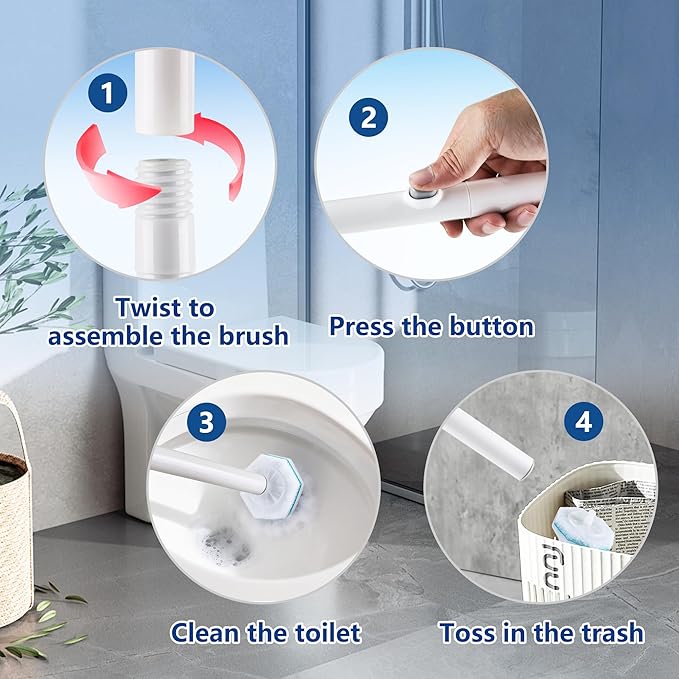 1

Twist to assemble the brush

2

Press the button

3

Clean the toilet

4

Toss in the trash