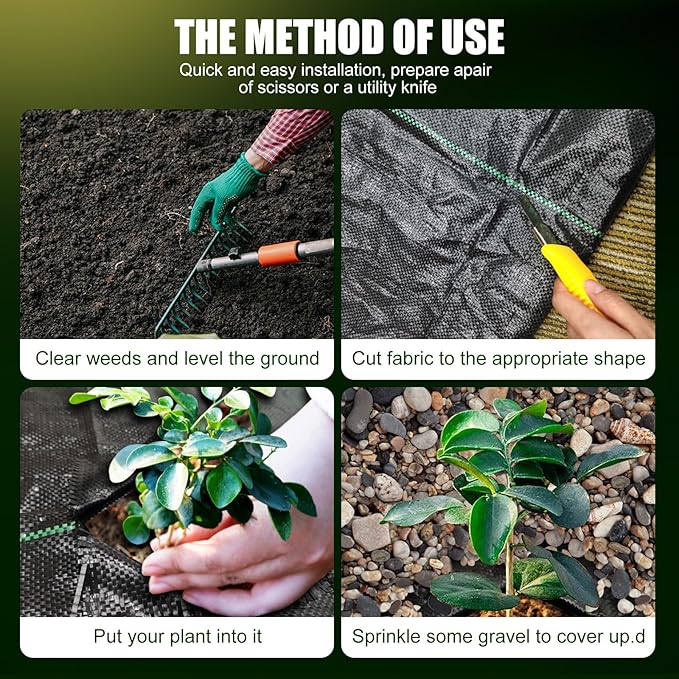 THE METHOD OF USE
Quick and easy installation, prepare apair of scissors or a utility knife

Clear weeds and level the ground

Cut fabric to the appropriate shape

Put your plant into it

Sprinkle some gravel to cover up.d