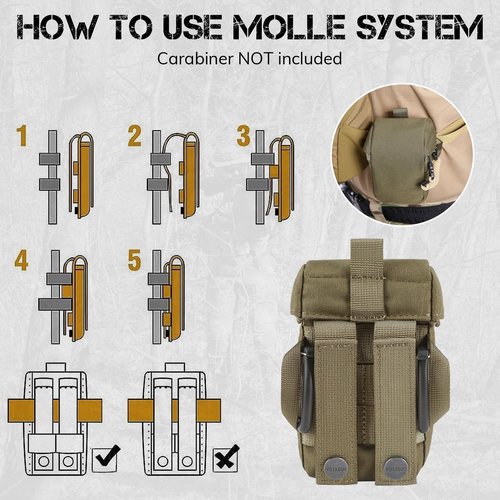 HOW TO USE MOLLE SYSTEM

Carabiner NOT included

1

2

3

4

5

VOTAGOO

VOTAGOO